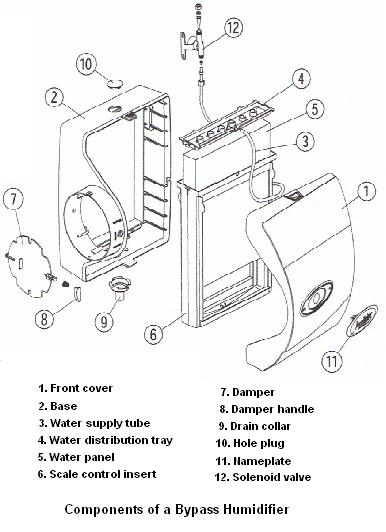 12
10
4
2
5
3
7
1
8
9
6
11

1. Front cover
2. Base
3. Water supply tube
4. Water distribution tray
5. Water panel
6. Scale control insert

7. Damper
8. Damper handle
9. Drain collar
10. Hole plug
11. Nameplate
12. Solenoid valve

Components of a Bypass Humidifier